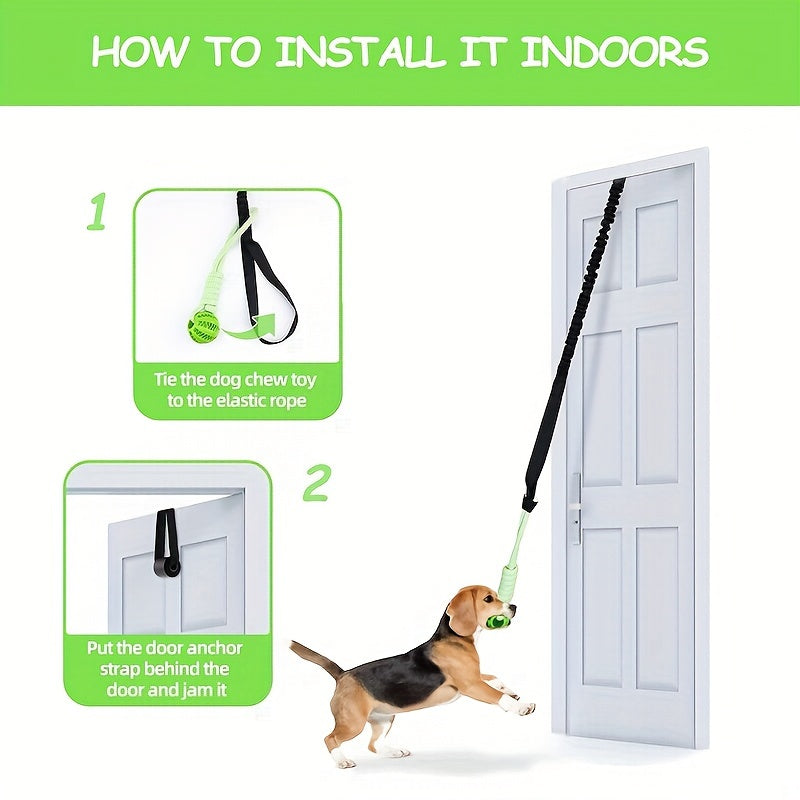 HOW TO INSTALL IT INDOORS

1

Tie the dog chew toy to the elastic rope

2

Put the door anchor strap behind the door and jam it