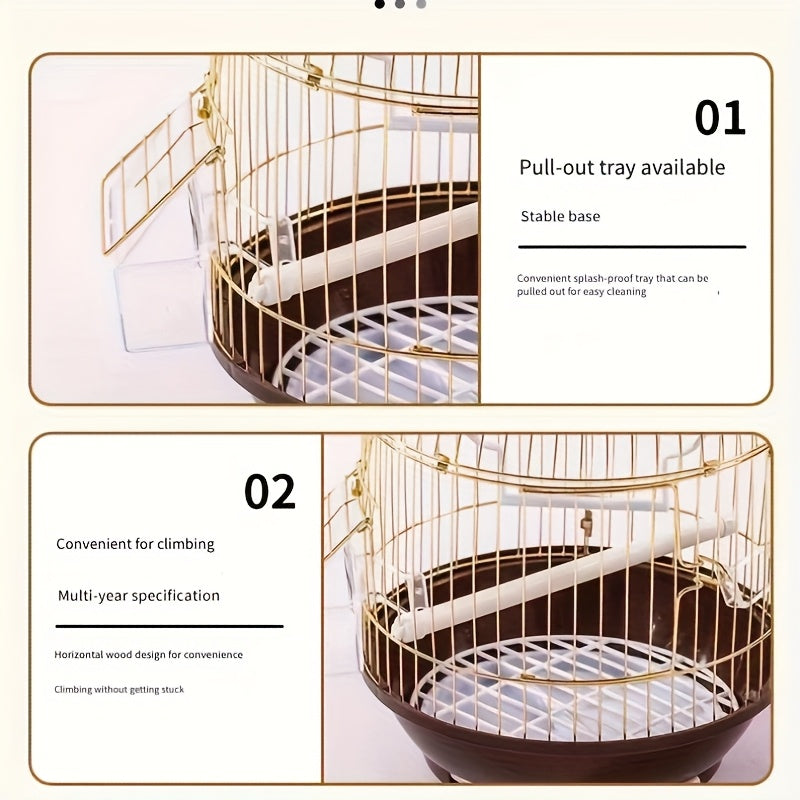 01

Pull-out tray available

Stable base

Convenient splash-proof tray that can be pulled out for easy cleaning

02

Convenient for climbing

Multi-year specification

Horizontal wood design for convenience

Climbing without getting stuck