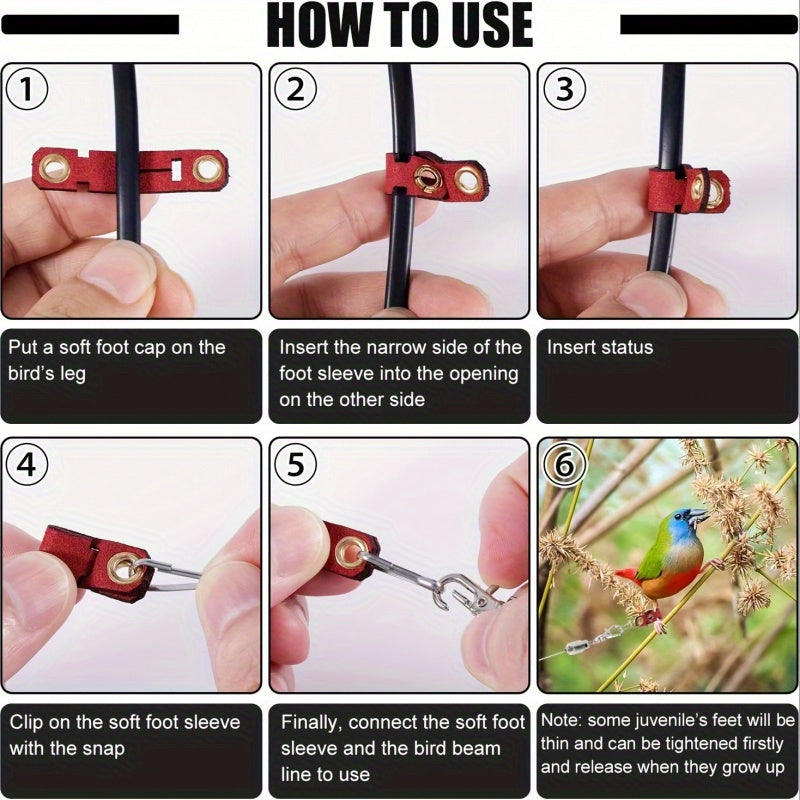 HOW TO USE

1

Put a soft foot cap on the bird's leg

2

Insert the narrow side of the foot sleeve into the opening on the other side

3

Insert status

4

Clip on the soft foot sleeve with the snap

5

Finally, connect the soft foot sleeve and the bird beam line to use

6

Note: some juvenile's feet will be thin and can be tightened firstly and release when they grow up